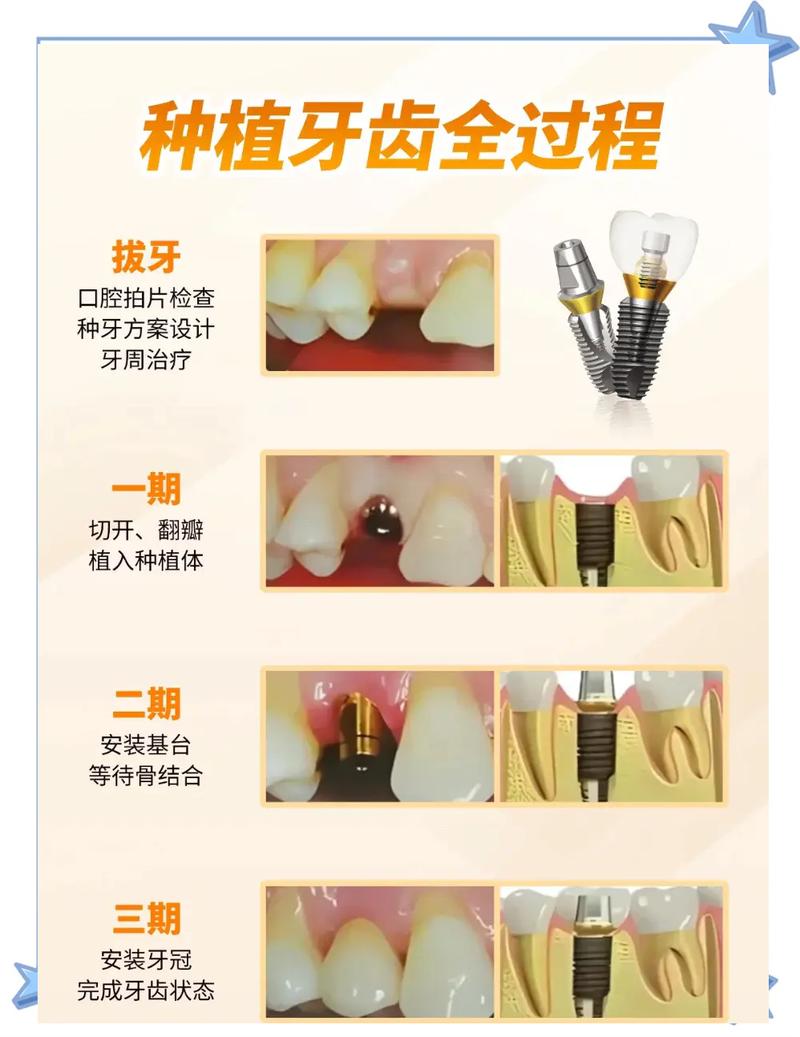 种植牙齿全过程

拔牙
口腔拍片检查
种牙方案设计
牙周治疗

一期
切开、翻瓣
植入种植体

二期
安装基台
等待骨结合

三期
安装牙冠
完成牙齿状态