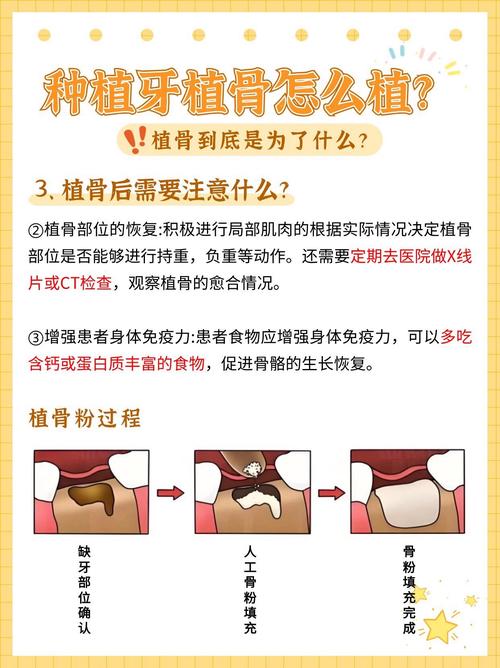 种植牙植骨怎么植?

植骨到底是为了什么?

3、植骨后需要注意什么?

②植骨部位的恢复:积极进行局部肌肉的根据实际情况决定植骨部位是否能够进行持重，负重等动作。还需要定期去医院做X线片或CT检查，观察植骨的愈合情况。

③增强患者身体免疫力:患者食物应增强身体免疫力，可以多吃含钙或蛋白质丰富的食物，促进骨骼的生长恢复。

植骨粉过程

缺牙部位确认

人工骨粉填充

骨粉填充完成