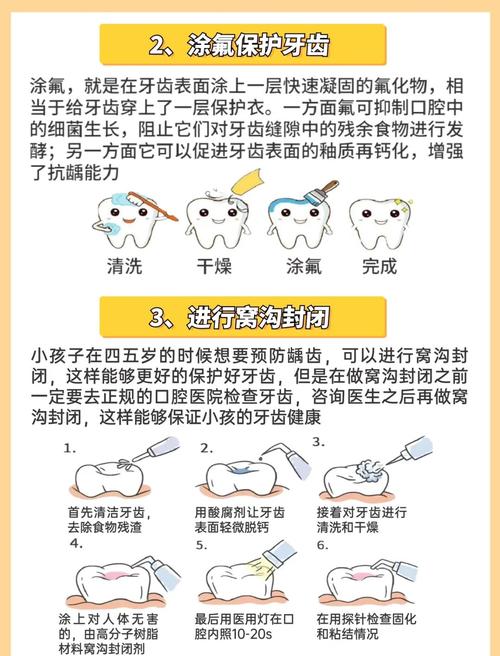 2、涂氟保护牙齿

涂氟，就是在牙齿表面涂上一层快速凝固的氟化物，相当于给牙齿穿上了一层保护衣。一方面氟可抑制口腔中的细菌生长，阻止它们对牙齿缝隙中的残余食物进行发酵；另一方面它可以促进牙齿表面的釉质再钙化，增强了抗龋能力

清洗　干燥　涂氟　完成

3、进行窝沟封闭

小孩子在四五岁的时候想要预防龋齿，可以进行窝沟封闭，这样能够更好的保护好牙齿，但是在做窝沟封闭之前一定要去正规的口腔医院检查牙齿，咨询医生之后再做窝沟封闭，这样能够保证小孩的牙齿健康

1.
首先清洁牙齿，去除食物残渣

2.
用酸腐剂让牙齿表面轻微脱钙

3.
接着对牙齿进行清洗和干燥

4.
涂上对人体无害的，由高分子树脂材料窝沟封闭剂

5.
最后用医用灯在口腔内照10-20s

6.
在用探针检查固化和粘结情况