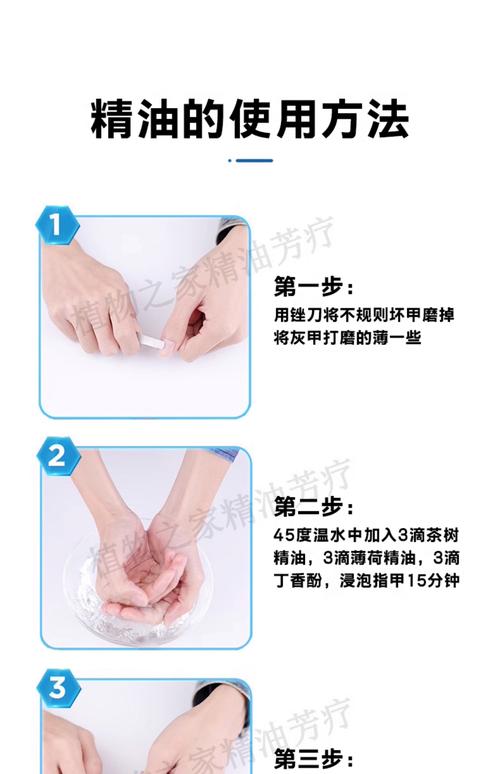 精油的使用方法

1

植物之家精油芳疗

第一步：
用锉刀将不规则坏甲磨掉
将灰甲打磨的薄一些

2

植物之家精油芳疗

第二步：
45度温水中加入3滴茶树精油，3滴薄荷精油，3滴丁香酚，浸泡指甲15分钟

3

植物之家精油芳疗

第三步：