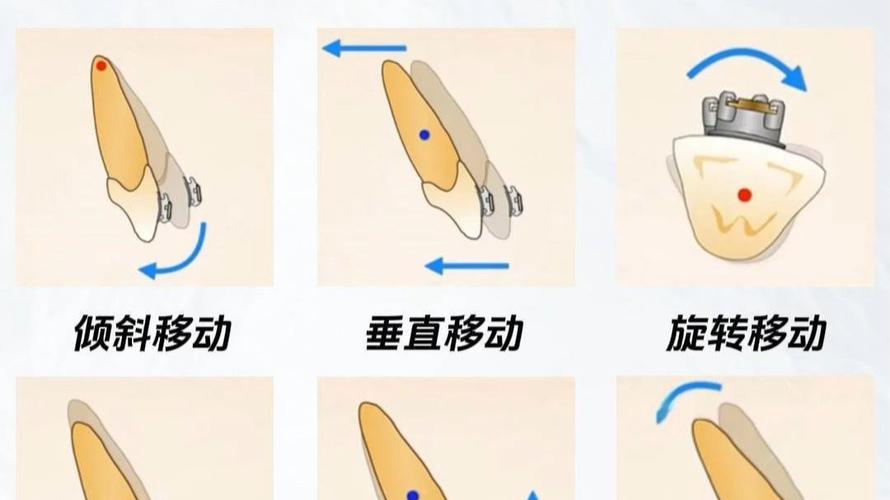 倾斜移动

垂直移动

旋转移动