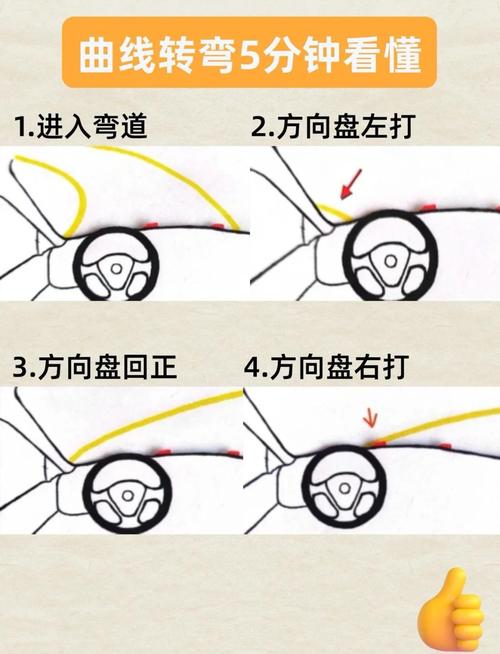 曲线转弯5分钟看懂

1.进入弯道

2.方向盘左打

3.方向盘回正

4.方向盘右打