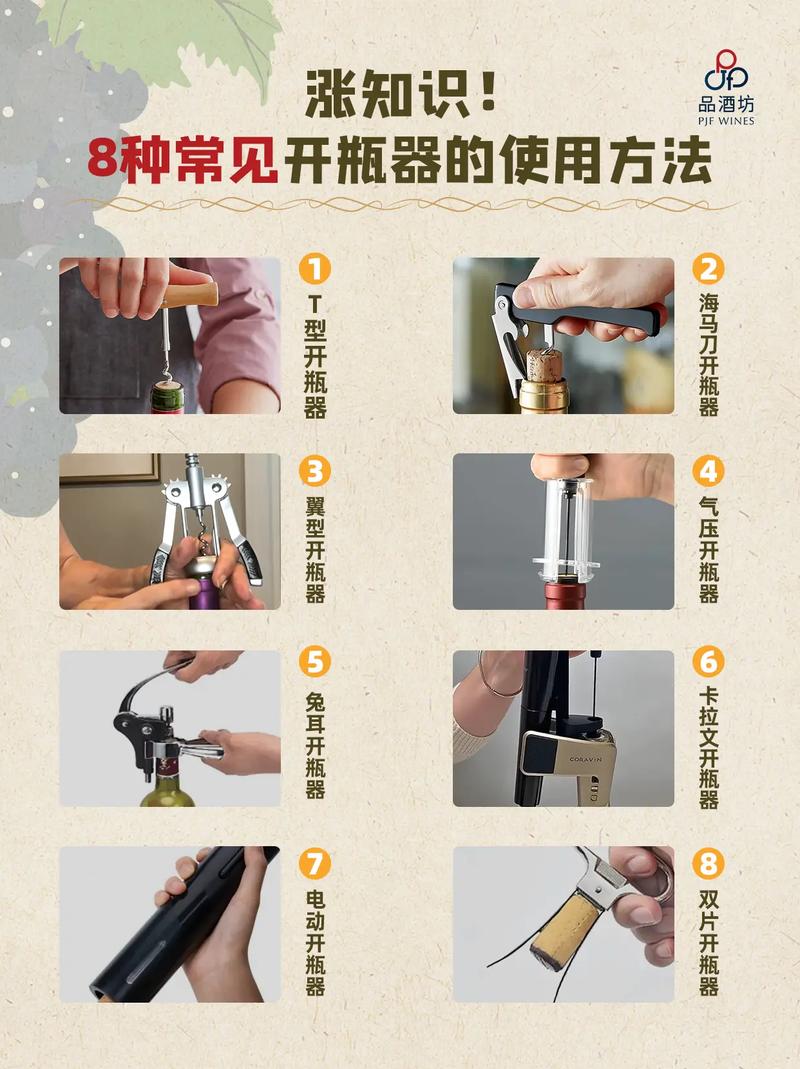 品酒坊
PJF WINES

涨知识！
8种常见开瓶器的使用方法

1
T型开瓶器

2
海马刀开瓶器

3
翼型开瓶器

4
气压开瓶器

5
兔耳开瓶器

6
卡拉文开瓶器

CORAVIN

7
电动开瓶器

8
双片开瓶器