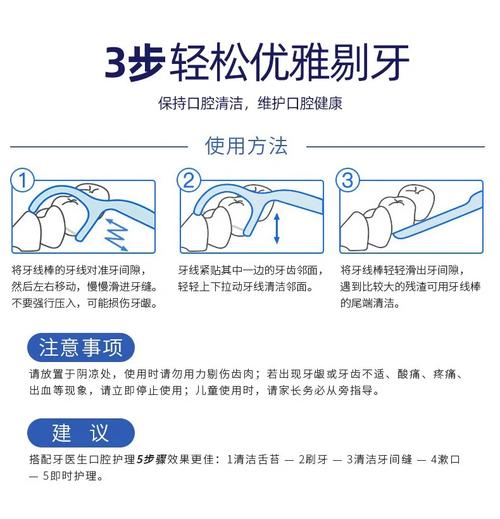 3步轻松优雅剔牙

保持口腔清洁，维护口腔健康

使用方法

1

将牙线棒的牙线对准牙间隙，然后左右移动，慢慢滑进牙缝。不要强行压入，可能损伤牙龈。

2

牙线紧贴其中一边的牙齿邻面，轻轻上下拉动牙线清洁邻面。

3

将牙线棒轻轻滑出牙间隙，遇到比较大的残渣可用牙线棒的尾端清洁。

注意事项

请放置于阴凉处，使用时请勿用力剔伤齿肉；若出现牙龈或牙齿不适、酸痛、疼痛、出血等现象，请立即停止使用；儿童使用时，请家长务必从旁指导。

建 议

搭配牙医生口腔护理5步骤效果更佳：1清洁舌苔 — 2刷牙 — 3清洁牙间缝 — 4漱口 — 5即时护理。