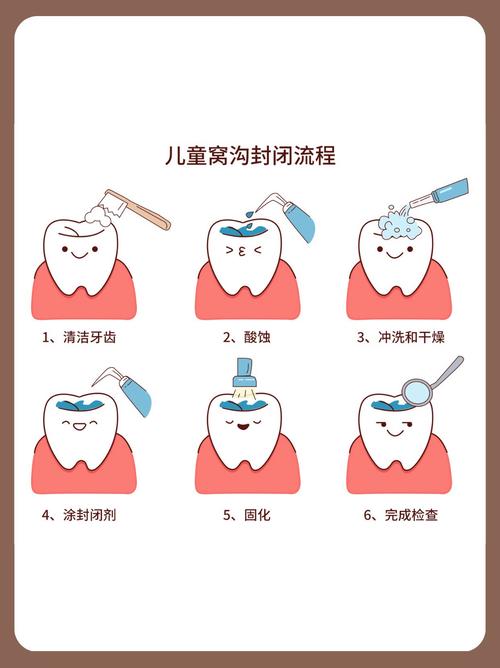 儿童窝沟封闭流程

1、清洁牙齿

2、酸蚀

3、冲洗和干燥

4、涂封闭剂

5、固化

6、完成检查