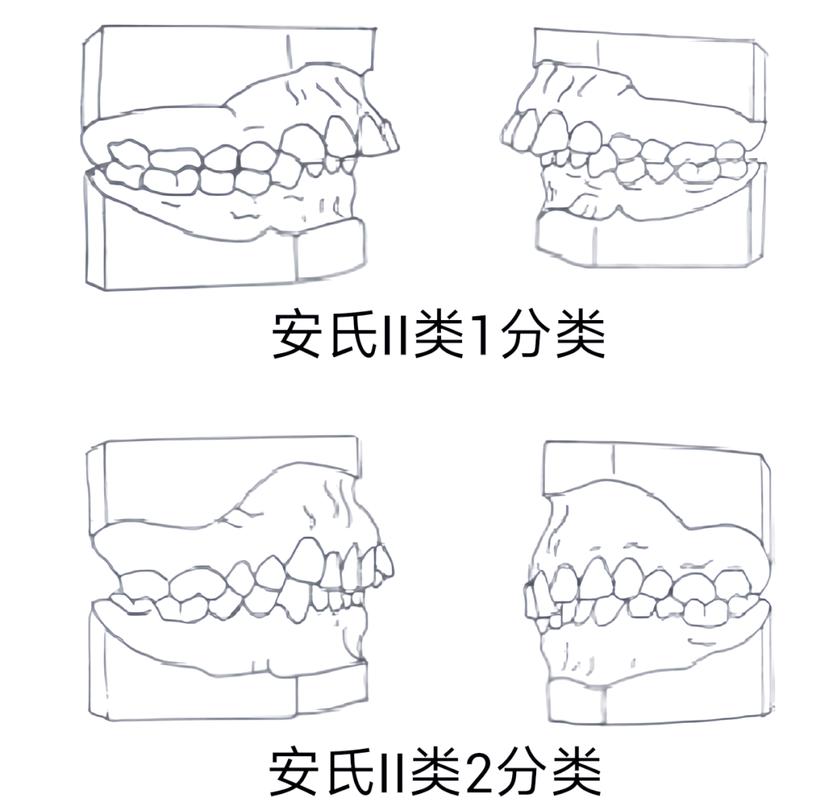 安氏II类1分类

安氏II类2分类