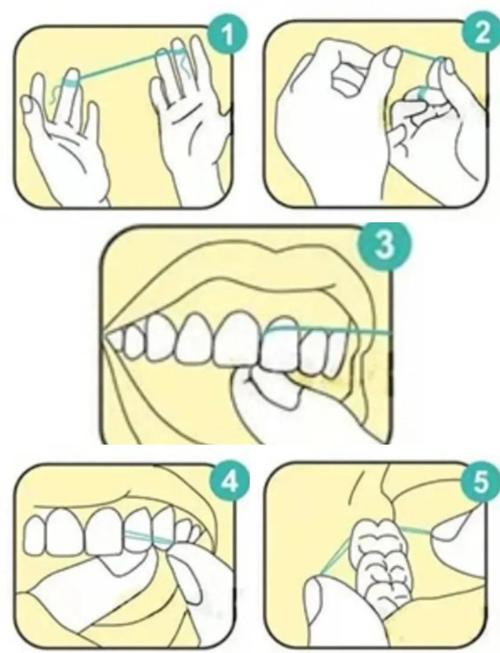 1
2
3
4
5