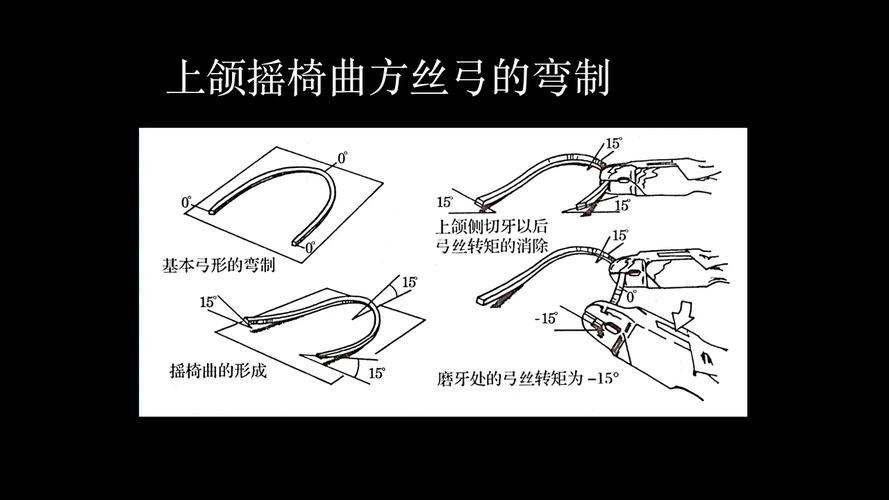 上颌摇椅曲方丝弓的弯制

0°
0°
0°
基本弓形的弯制

15°
15°
15°
摇椅曲的形成

15°
15°
15°
上颌侧切牙以后弓丝转矩的消除

15°
0°
-15°
磨牙处的弓丝转矩为 -15°