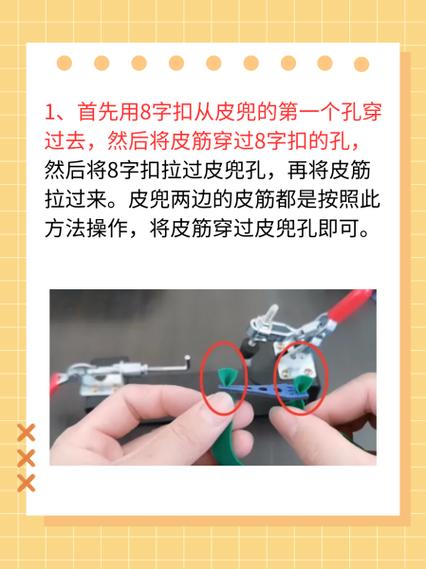 1、首先用8字扣从皮兜的第一个孔穿过去，然后将皮筋穿过8字扣的孔，然后将8字扣拉过皮兜孔，再将皮筋拉过来。皮兜两边的皮筋都是按照此方法操作，将皮筋穿过皮兜孔即可。