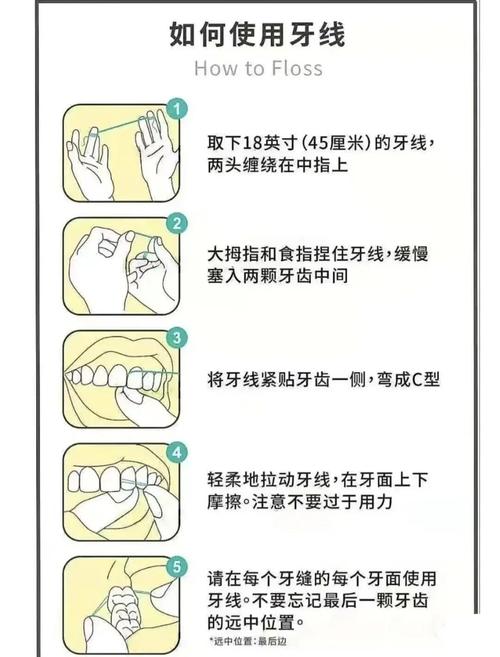 如何使用牙线

How to Floss

1

取下18英寸(45厘米)的牙线，两头缠绕在中指上

2

大拇指和食指捏住牙线，缓慢塞入两颗牙齿中间

3

将牙线紧贴牙齿一侧，弯成C型

4

轻柔地拉动牙线，在牙面上下摩擦。注意不要过于用力

5

请在每个牙缝的每个牙面使用牙线。不要忘记最后一颗牙齿的远中位置。

*远中位置：最后边