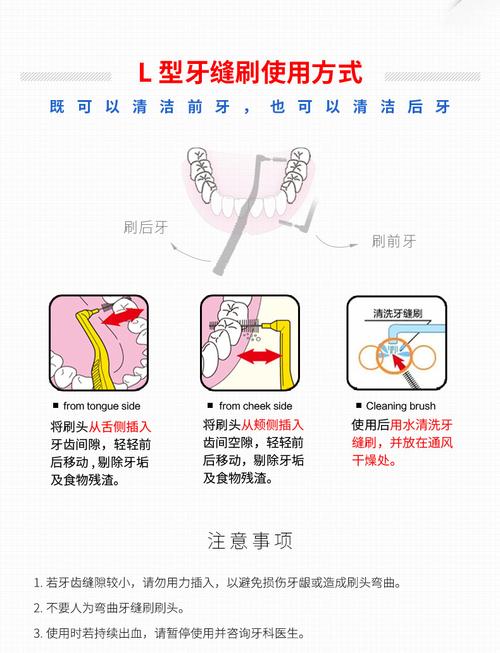 L 型牙缝刷使用方式

既可以清洁前牙，也可以清洁后牙

刷后牙

刷前牙

清洗牙缝刷

■ from tongue side

将刷头从舌侧插入牙齿间隙，轻轻前后移动，剔除牙垢及食物残渣。

■ from cheek side

将刷头从颊侧插入齿间空隙，轻轻前后移动，剔除牙垢及食物残渣。

■ Cleaning brush

使用后用水清洗牙缝刷，并放在通风干燥处。

注意事项

1. 若牙齿缝隙较小，请勿用力插入，以避免损伤牙龈或造成刷头弯曲。

2. 不要人为弯曲牙缝刷刷头。

3. 使用时若持续出血，请暂停使用并咨询牙科医生。