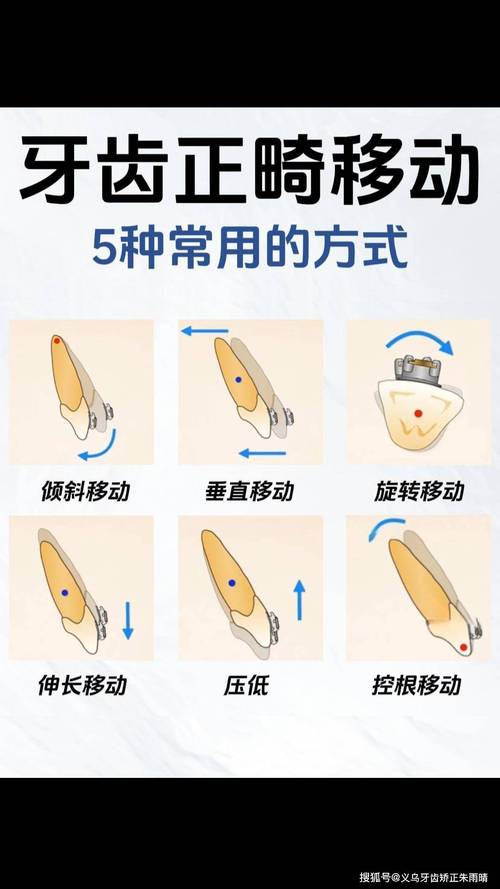 牙齿正畸移动

5种常用的方式

倾斜移动

垂直移动

旋转移动

伸长移动

压低

控根移动

搜狐号@义乌牙齿矫正朱雨晴