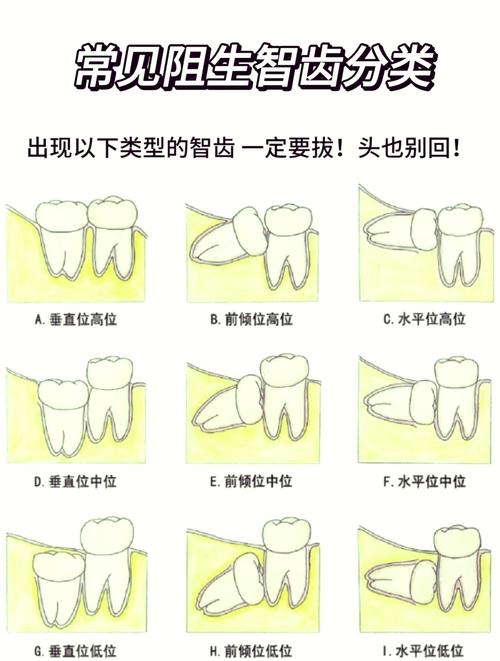 常见阻生智齿分类

出现以下类型的智齿 一定要拔！头也别回！

A. 垂直位高位

B. 前倾位高位

C. 水平位高位

D. 垂直位中位

E. 前倾位中位

F. 水平位中位

G. 垂直位低位

H. 前倾位低位

I. 水平位低位