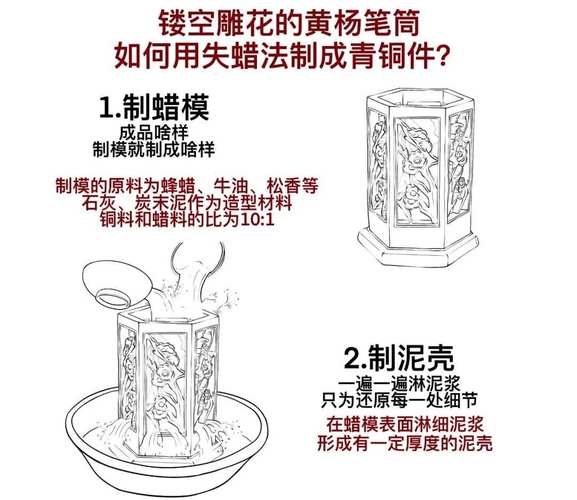 镂空雕花的黄杨笔筒
如何用失蜡法制成青铜件？

1.制蜡模
成品啥样
制模就制成啥样

制模的原料为蜂蜡、牛油、松香等
石灰、炭末泥作为造型材料
铜料和蜡料的比为10:1

2.制泥壳
一遍一遍淋泥浆
只为还原每一处细节

在蜡模表面淋细泥浆
形成有一定厚度的泥壳