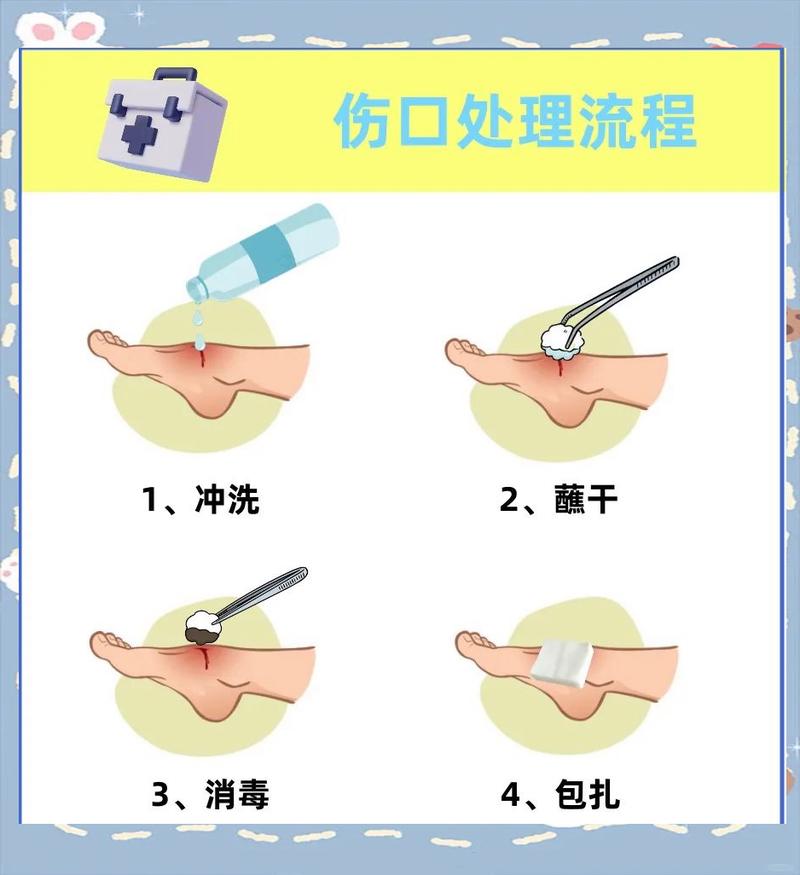 伤口处理流程

1、冲洗

2、蘸干

3、消毒

4、包扎