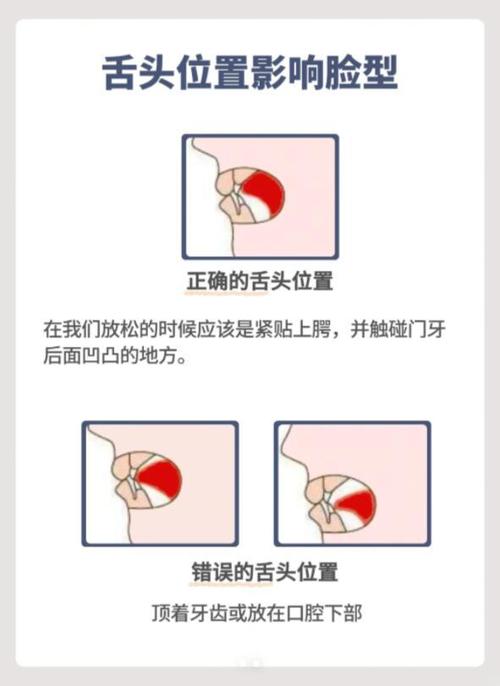 舌头位置影响脸型

正确的舌头位置

在我们放松的时候应该是紧贴上腭，并触碰门牙后面凹凸的地方。

错误的舌头位置

顶着牙齿或放在口腔下部