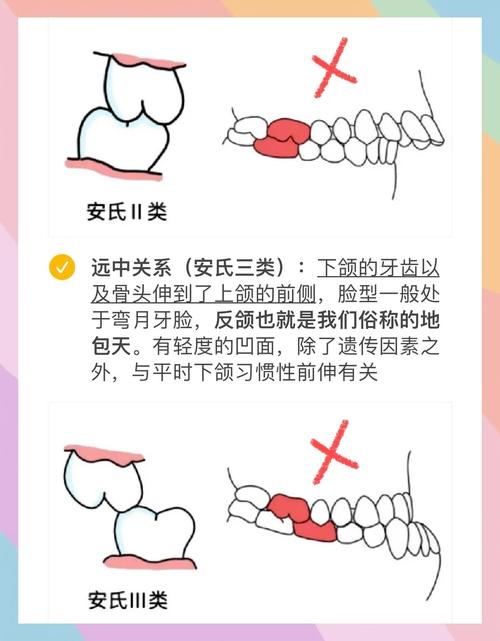 安氏II类

远中关系（安氏三类）：下颌的牙齿以及骨头伸到了上颌的前侧，脸型一般处于弯月牙脸，反颌也就是我们俗称的地包天。有轻度的凹面，除了遗传因素之外，与平时下颌习惯性前伸有关

安氏III类