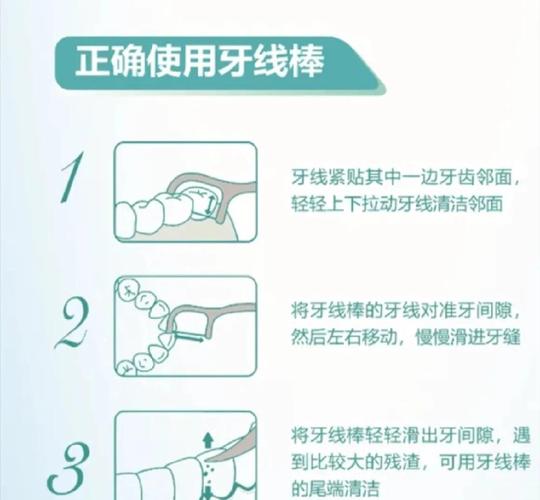 正确使用牙线棒

1
牙线紧贴其中一边牙齿邻面，轻轻上下拉动牙线清洁邻面

2
将牙线棒的牙线对准牙间隙，然后左右移动，慢慢滑进牙缝

3
将牙线棒轻轻滑出牙间隙，遇到比较大的残渣，可用牙线棒的尾端清洁