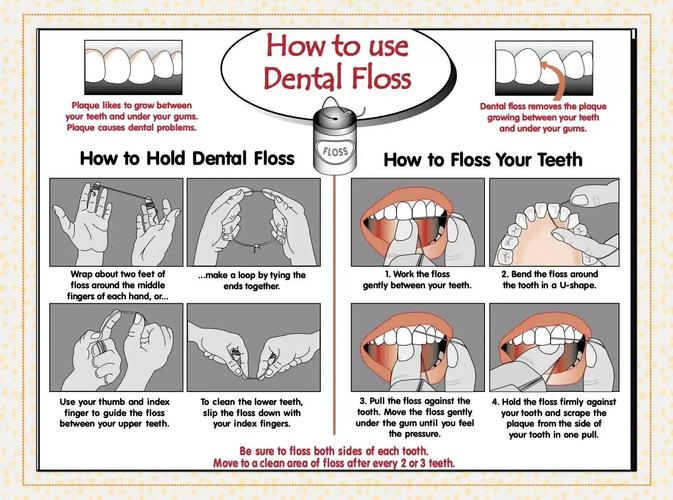 How to use Dental Floss

Plaque likes to grow between your teeth and under your gums. Plaque causes dental problems.

Dental floss removes the plaque growing between your teeth and under your gums.

FLOSS

How to Hold Dental Floss

Wrap about two feet of floss around the middle fingers of each hand, or...

...make a loop by tying the ends together.

Use your thumb and index finger to guide the floss between your upper teeth.

To clean the lower teeth, slip the floss down with your index fingers.

How to Floss Your Teeth

1. Work the floss gently between your teeth.

2. Bend the floss around the tooth in a U-shape.

3. Pull the floss against the tooth. Move the floss gently under the gum until you feel the pressure.

4. Hold the floss firmly against your tooth and scrape the plaque from the side of your tooth in one pull.

Be sure to floss both sides of each tooth.
Move to a clean area of floss after every 2 or 3 teeth.