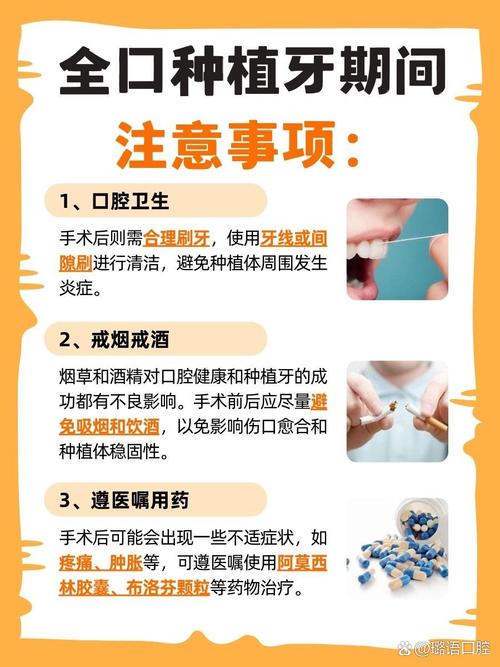 全口种植牙期间

注意事项：

1、口腔卫生

手术后则需合理刷牙，使用牙线或间隙刷进行清洁，避免种植体周围发生炎症。

2、戒烟戒酒

烟草和酒精对口腔健康和种植牙的成功都有不良影响。手术前后应尽量避免吸烟和饮酒，以免影响伤口愈合和种植体稳固性。

3、遵医嘱用药

手术后可能会出现一些不适症状，如疼痛、肿胀等，可遵医嘱使用阿莫西林胶囊、布洛芬颗粒等药物治疗。

@璐语口腔