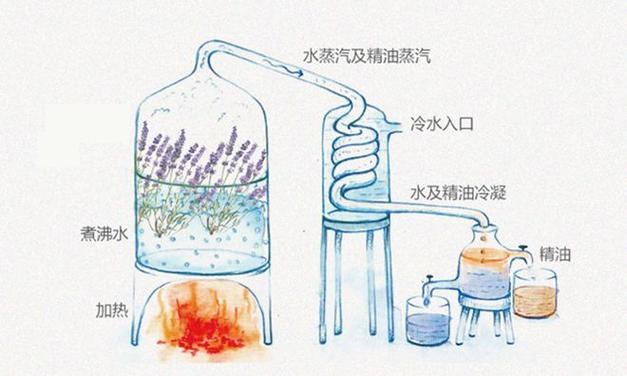 水蒸汽及精油蒸汽

冷水入口

水及精油冷凝

煮沸水

精油

加热