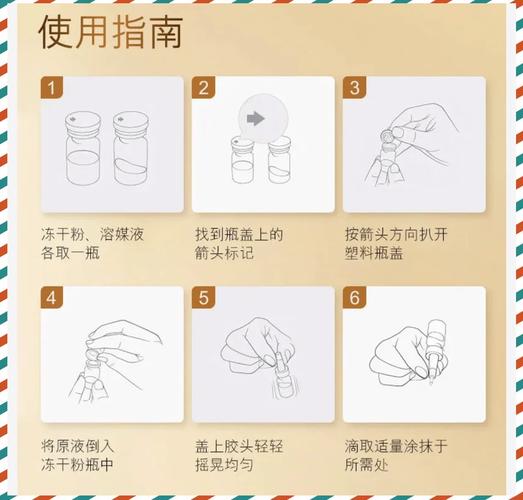 使用指南

1

冻干粉、溶媒液各取一瓶

2

找到瓶盖上的箭头标记

3

按箭头方向扒开塑料瓶盖

4

将原液倒入冻干粉瓶中

5

盖上胶头轻轻摇晃均匀

6

滴取适量涂抹于所需处