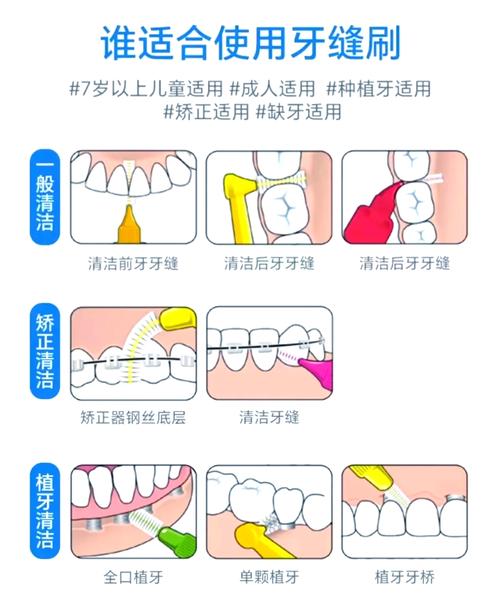 谁适合使用牙缝刷

#7岁以上儿童适用 #成人适用 #种植牙适用 #矫正适用 #缺牙适用

一般清洁

清洁前牙牙缝

清洁后牙牙缝

清洁后牙牙缝

矫正清洁

矫正器钢丝底层

清洁牙缝

植牙清洁

全口植牙

单颗植牙

植牙牙桥