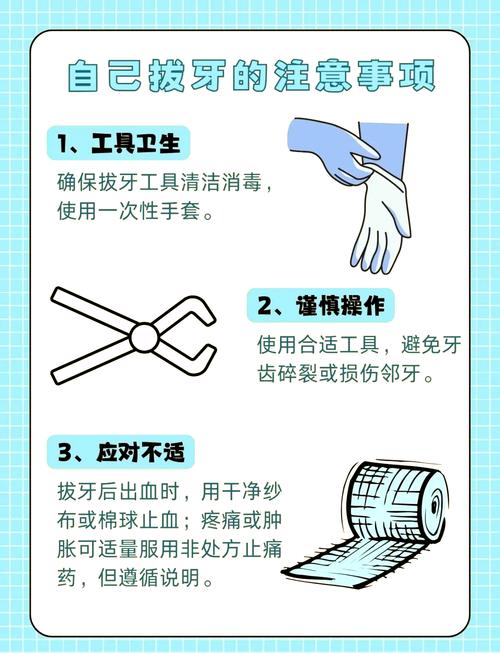 自己拔牙的注意事项

1、工具卫生

确保拔牙工具清洁消毒，使用一次性手套。

2、谨慎操作

使用合适工具，避免牙齿碎裂或损伤邻牙。

3、应对不适

拔牙后出血时，用干净纱布或棉球止血；疼痛或肿胀可适量服用非处方止痛药，但遵循说明。