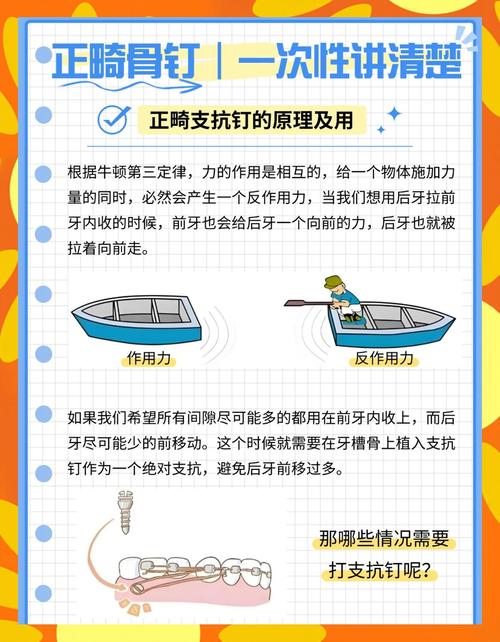 正畸骨钉｜一次性讲清楚

正畸支抗钉的原理及用

根据牛顿第三定律，力的作用是相互的，给一个物体施加力量的同时，必然会产生一个反作用力，当我们想用后牙拉前牙内收的时候，前牙也会给后牙一个向前的力，后牙也就被拉着向前走。

作用力

反作用力

如果我们希望所有间隙尽可能多的都用在前牙内收上，而后牙尽可能少的前移动。这个时候就需要在牙槽骨上植入支抗钉作为一个绝对支抗，避免后牙前移过多。

那哪些情况需要打支抗钉呢？