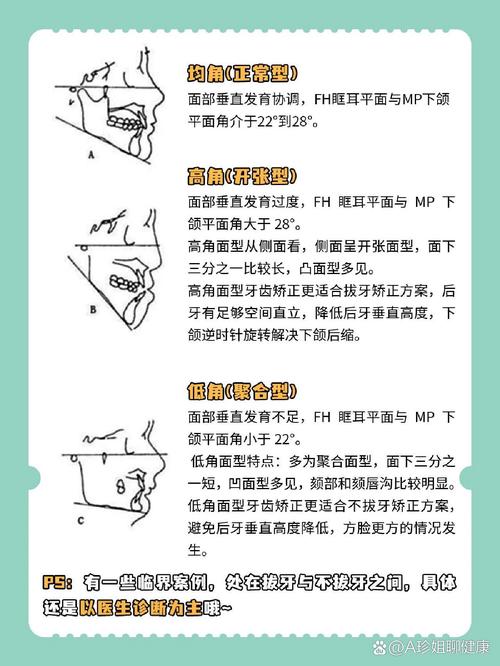 A

均角(正常型)

面部垂直发育协调，FH眶耳平面与MP下颌平面角介于22°到28°。

B

高角(开张型)

面部垂直发育过度，FH 眶耳平面与 MP 下颌平面角大于 28°。

高角面型从侧面看，侧面呈开张面型，面下三分之一比较长，凸面型多见。

高角面型牙齿矫正更适合拔牙矫正方案，后牙有足够空间直立，降低后牙垂直高度，下颌逆时针旋转解决下颌后缩。

C

低角(聚合型)

面部垂直发育不足，FH 眶耳平面与 MP 下颌平面角小于 22°。

低角面型特点：多为聚合面型，面下三分之一短，凹面型多见，颏部和颏唇沟比较明显。

低角面型牙齿矫正更适合不拔牙矫正方案，避免后牙垂直高度降低，方脸更方的情况发生。

PS：有一些临界案例，处在拔牙与不拔牙之间，具体还是以医生诊断为主哦~

@A珍姐聊健康