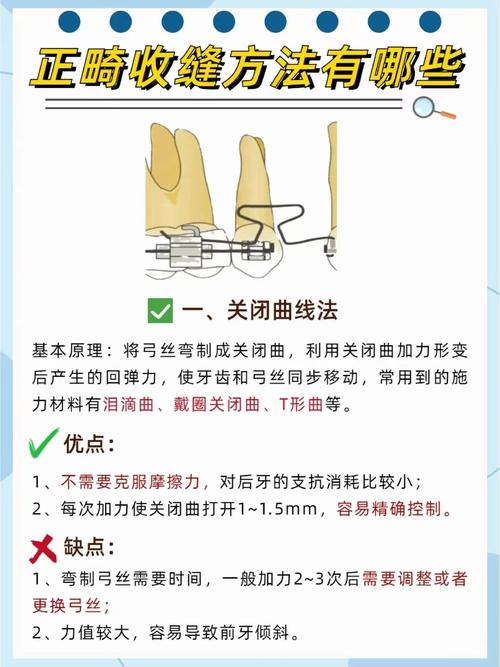 正畸收缝方法有哪些

一、关闭曲线法

基本原理：将弓丝弯制成关闭曲，利用关闭曲加力形变后产生的回弹力，使牙齿和弓丝同步移动，常用到的施力材料有泪滴曲、戴圈关闭曲、T形曲等。

优点：

1、不需要克服摩擦力，对后牙的支抗消耗比较小；
2、每次加力使关闭曲打开1~1.5mm，容易精确控制。

缺点：

1、弯制弓丝需要时间，一般加力2~3次后需要调整或者更换弓丝；
2、力值较大，容易导致前牙倾斜。